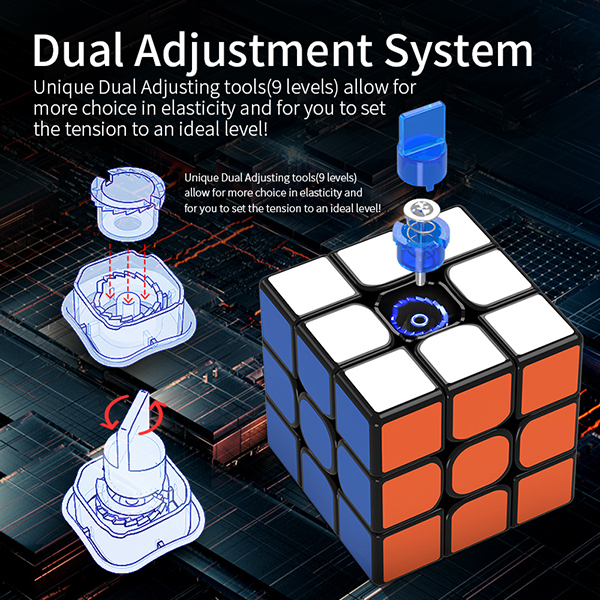 Dual Adjustment System

Unique Dual Adjusting tools(9 levels) allow for more choice in elasticity and for you to set the tension to an ideal level!

Unique Dual Adjusting tools(9 levels) allow for more choice in elasticity and for you to set the tension to an ideal level!